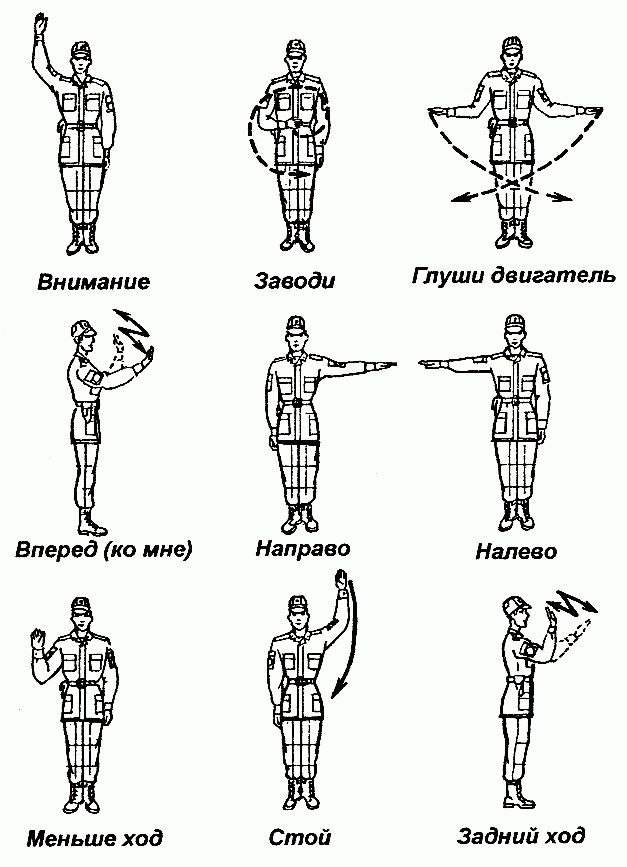 Внимание

Заводи

Глуши двигатель

Вперед (ко мне)

Направо

Налево

Меньше ход

Стой

Задний ход